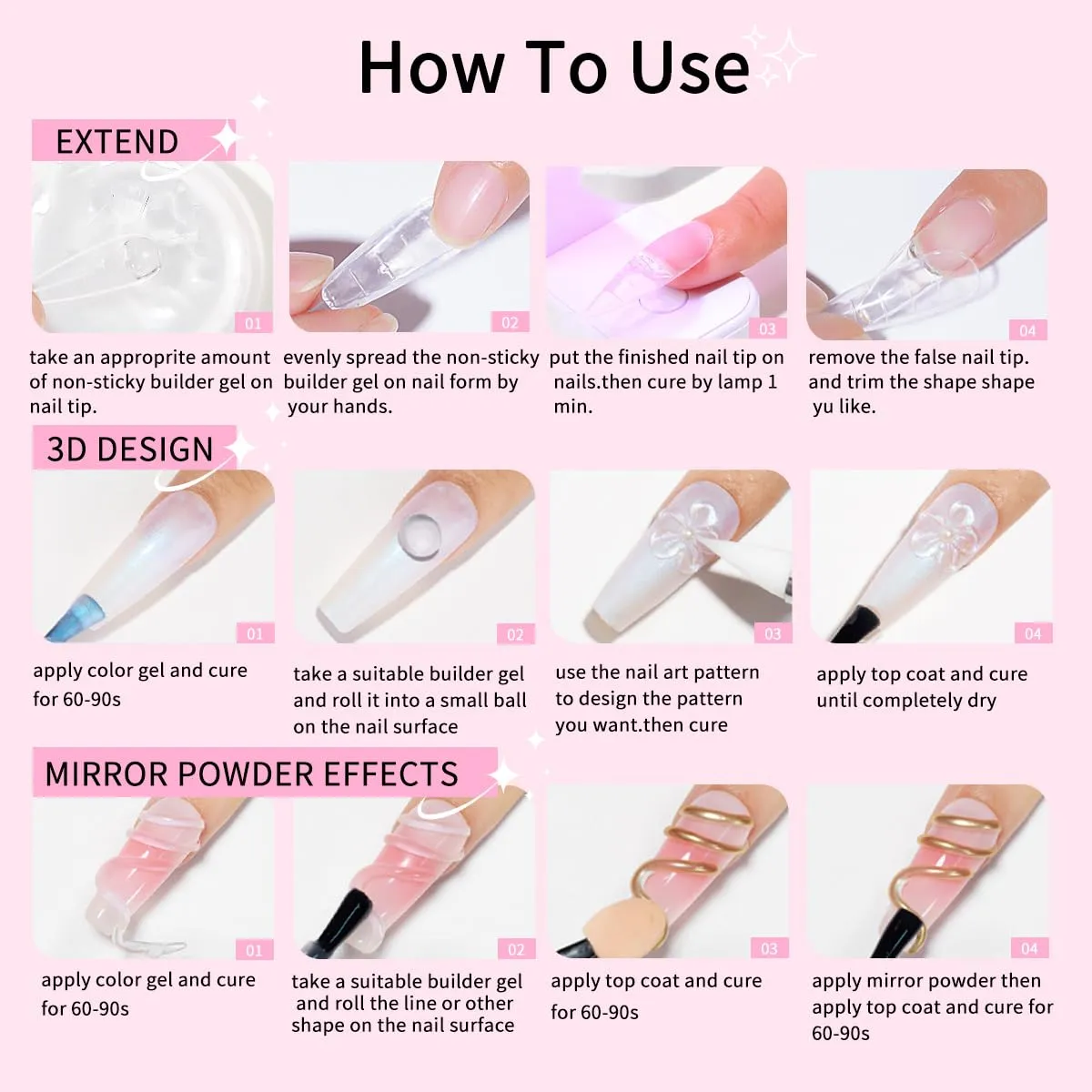 How To Use

EXTEND

01
take an approprite amount of non-sticky builder gel on nail tip.

02
evenly spread the non-sticky builder gel on nail form by your hands.

03
put the finished nail tip on nails.then cure by lamp 1 min.

04
remove the false nail tip. and trim the shape shape yu like.

3D DESIGN

01
apply color gel and cure for 60-90s

02
take a suitable builder gel and roll it into a small ball on the nail surface

03
use the nail art pattern to design the pattern you want.then cure

04
apply top coat and cure until completely dry

MIRROR POWDER EFFECTS

01
apply color gel and cure for 60-90s

02
take a suitable builder gel and roll the line or other shape on the nail surface

03
apply top coat and cure for 60-90s

04
apply mirror powder then apply top coat and cure for 60-90s