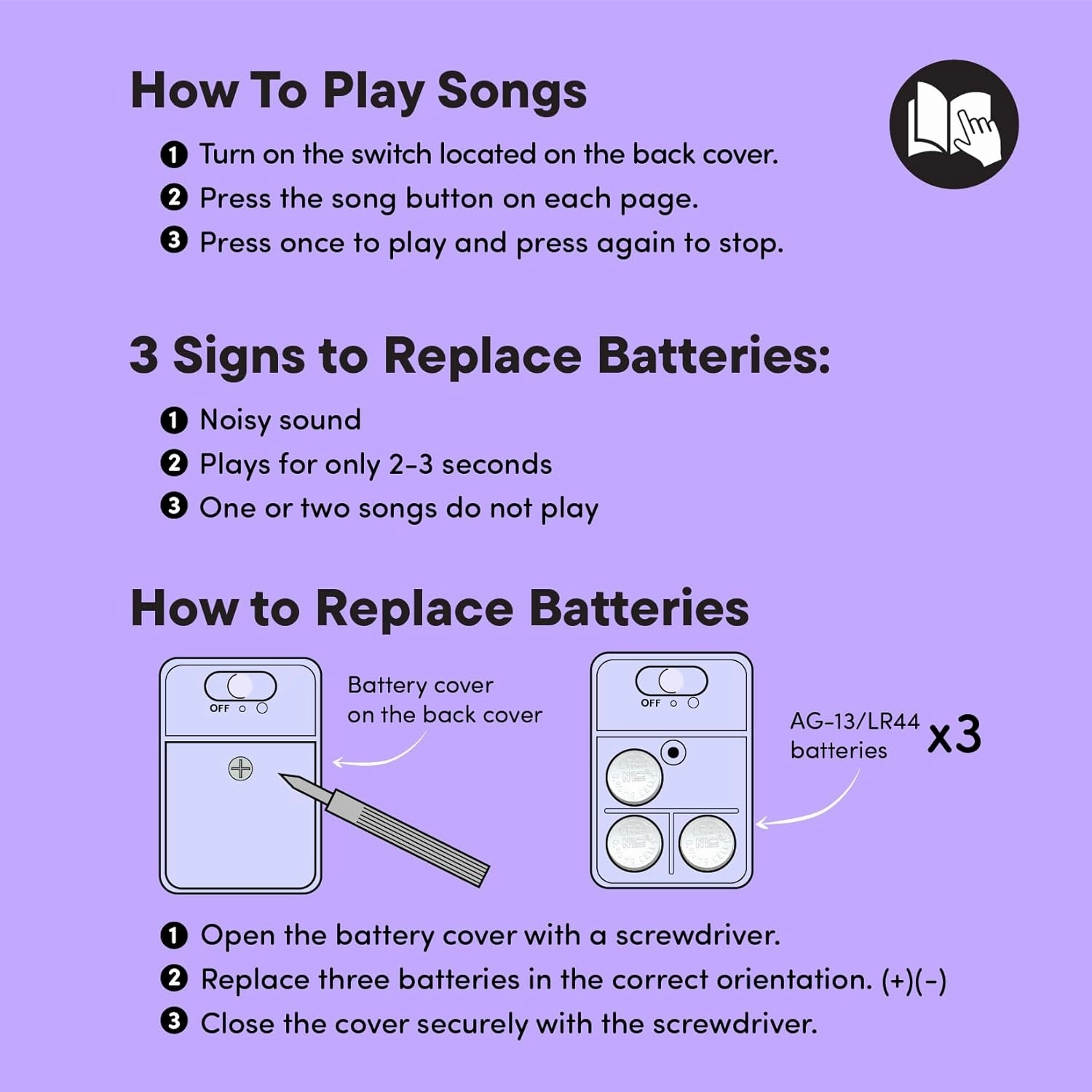 How To Play Songs

1 Turn on the switch located on the back cover.
2 Press the song button on each page.
3 Press once to play and press again to stop.

3 Signs to Replace Batteries:

1 Noisy sound
2 Plays for only 2-3 seconds
3 One or two songs do not play

How to Replace Batteries

OFF

Battery cover on the back cover

OFF

AG-13/LR44 batteries

x3

1 Open the battery cover with a screwdriver.
2 Replace three batteries in the correct orientation. (+)(-)
3 Close the cover securely with the screwdriver.